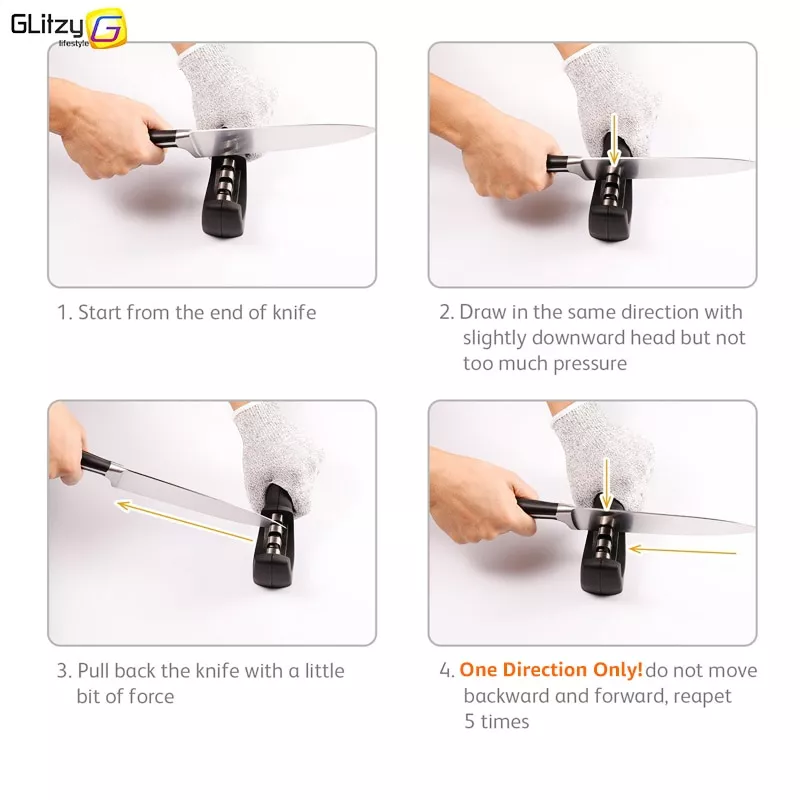 GLitzy G lifestyle

1. Start from the end of knife

2. Draw in the same direction with slightly downward head but not too much pressure

3. Pull back the knife with a little bit of force

4. One Direction Only! do not move backward and forward, reapet 5 times